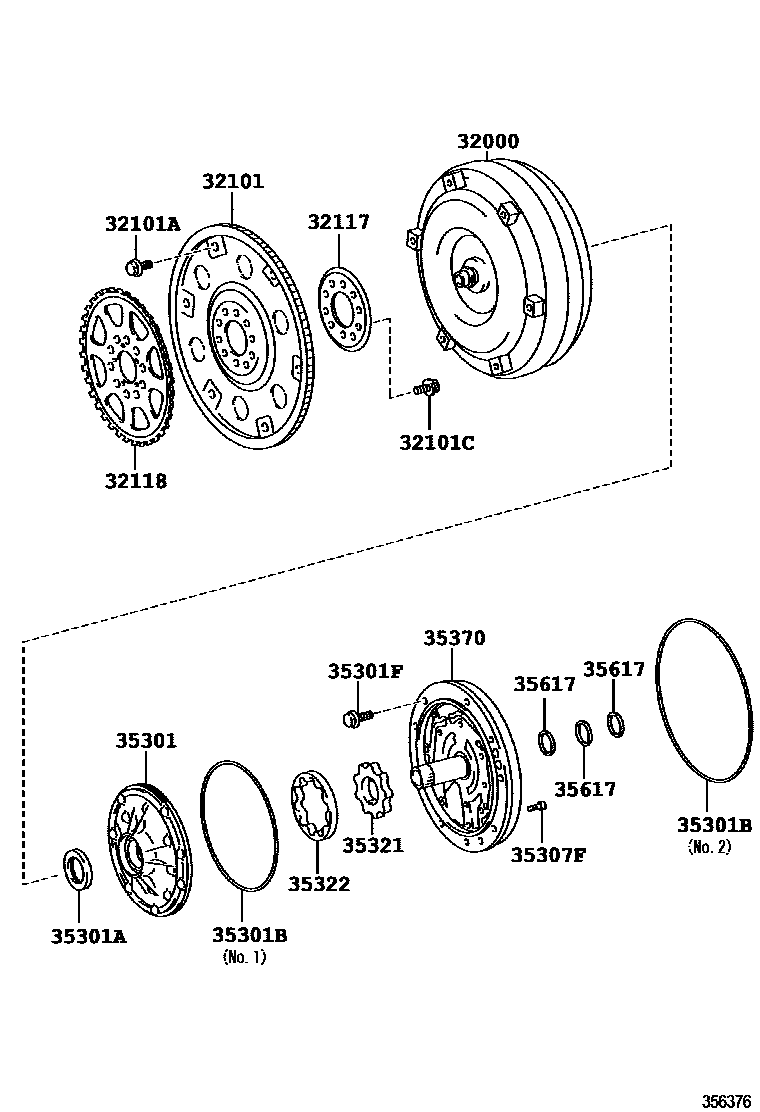 32000
32101
32101A
32117
32101C
32118
35370
35301F
35617
35617
35301
35617
35321
35307F
35301B
(No. 2)
35322
35301A
35301B
(No. 1)
356376